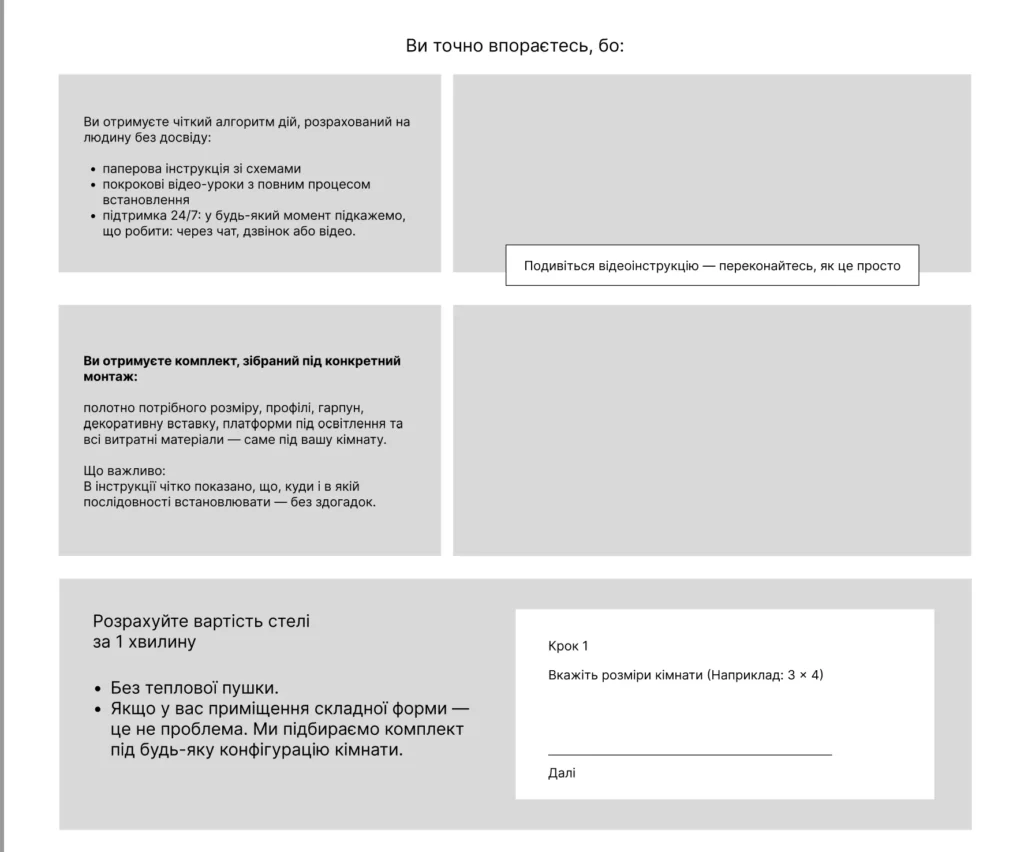 Ви точно впораєтесь, бо:

Ви отримуєте чіткий алгоритм дій, розрахований на людину без досвіду:

- паперова інструкція зі схемами
- покрокові відео-уроки з повним процесом встановлення
- підтримка 24/7: у будь-який момент підкажемо, що робити: через чат, дзвінок або відео.

Подивіться відеоінструкцію — переконайтесь, як це просто

**Ви отримуєте комплект, зібраний під конкретний монтаж:**

полотно потрібного розміру, профілі, гарпун, декоративну вставку, платформи під освітлення та всі витратні матеріали — саме під вашу кімнату.

Що важливо:
В інструкції чітко показано, що, куди і в якій послідовності встановлювати — без здогадок.

Розрахуйте вартість стелі за 1 хвилину

- Без теплової пушки.
- Якщо у вас приміщення складної форми — це не проблема. Ми підбираємо комплект під будь-яку конфігурацію кімнати.

Крок 1

Вкажіть розміри кімнати (Наприклад: 3 × 4)

Далі